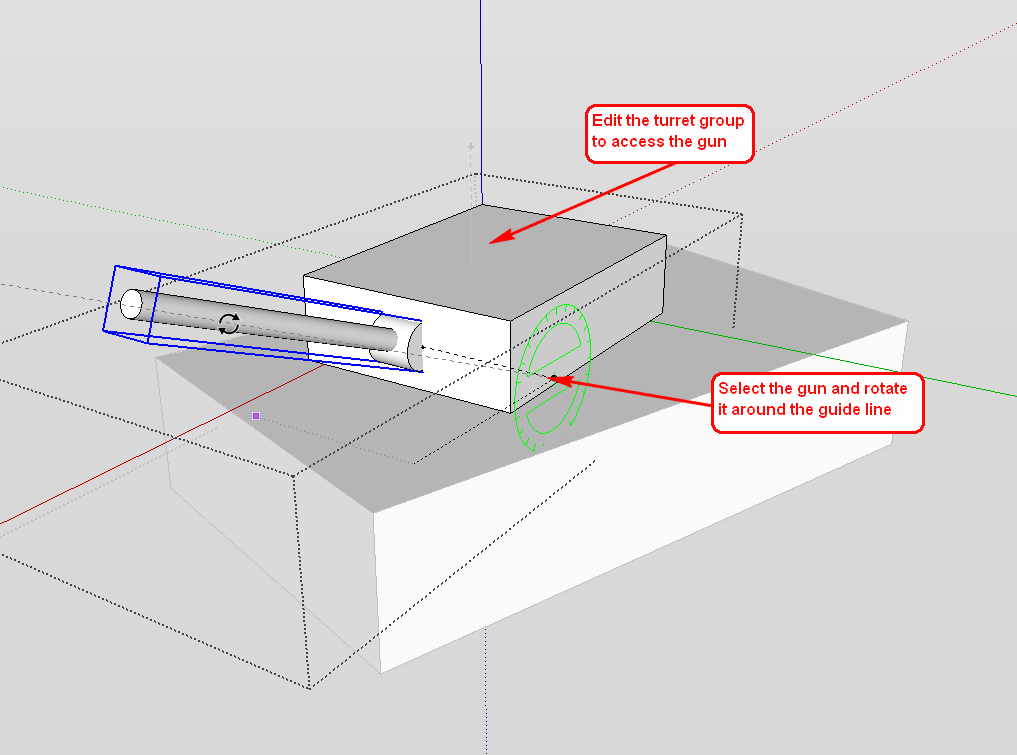 Edit the turret group to access the gun

Select the gun and rotate it around the guide line