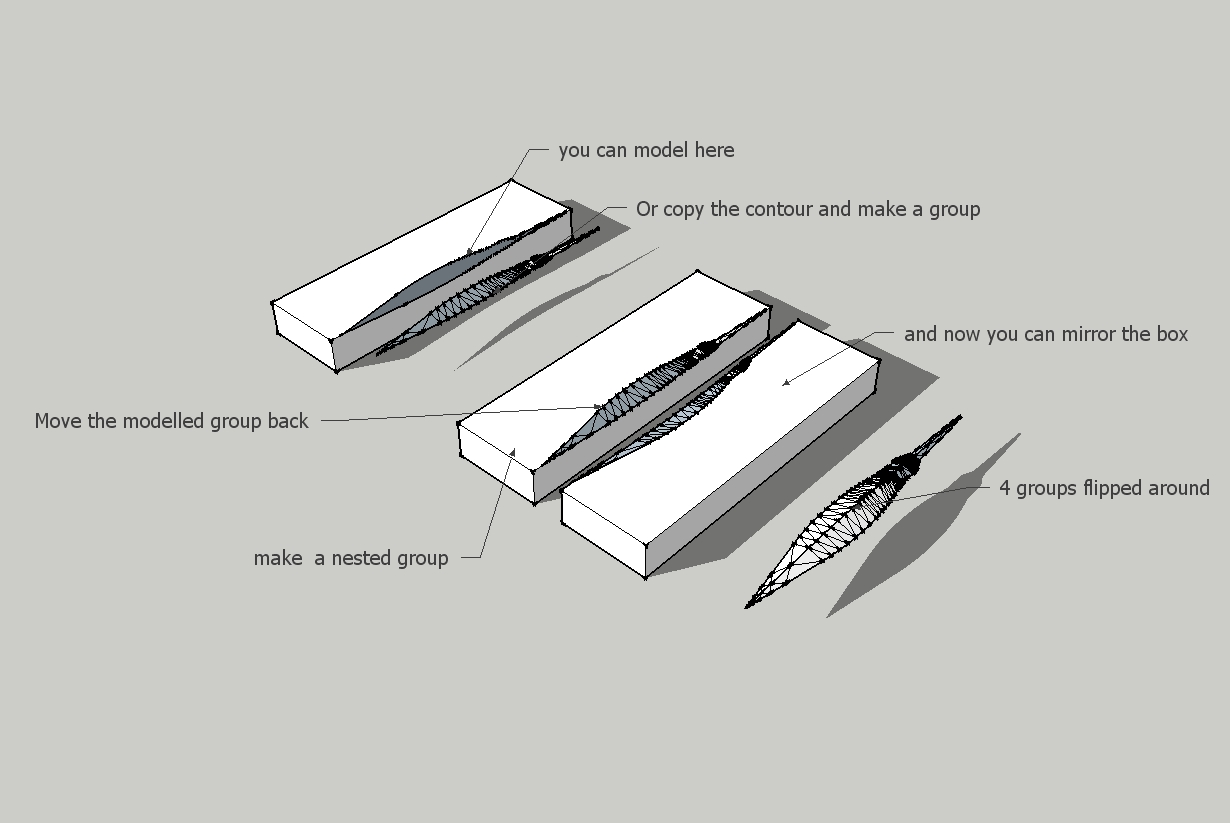 you can model here

Or copy the contour and make a group

and now you can mirror the box

Move the modelled group back

4 groups flipped around

make  a nested group