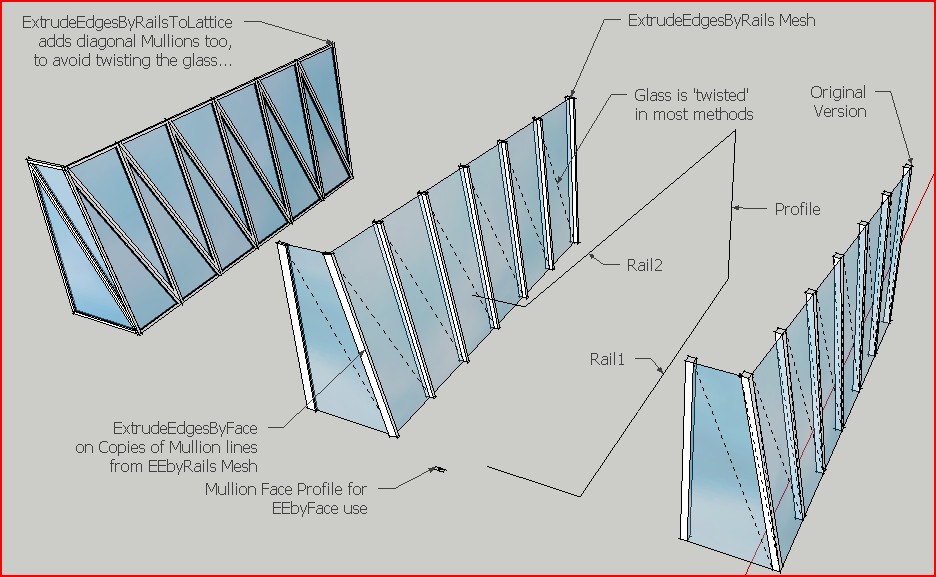 ExtrudeEdgesByRailsToLattice adds diagonal Mullions too, to avoid twisting the glass...

ExtrudeEdgesByRails Mesh

Glass is 'twisted' in most methods

Original Version

Profile

Rail2

Rail1

ExtrudeEdgesByFace on Copies of Mullion lines from EEbyRails Mesh

Mullion Face Profile for EEbyFace use