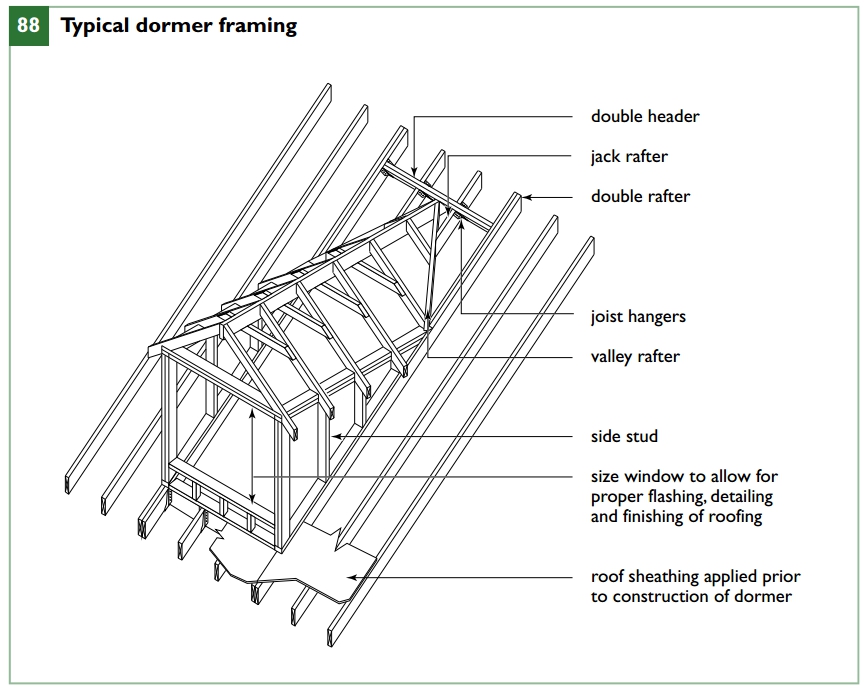 88 Typical dormer framing

double header

jack rafter

double rafter

joist hangers

valley rafter

side stud

size window to allow for proper flashing, detailing and finishing of roofing

roof sheathing applied prior to construction of dormer