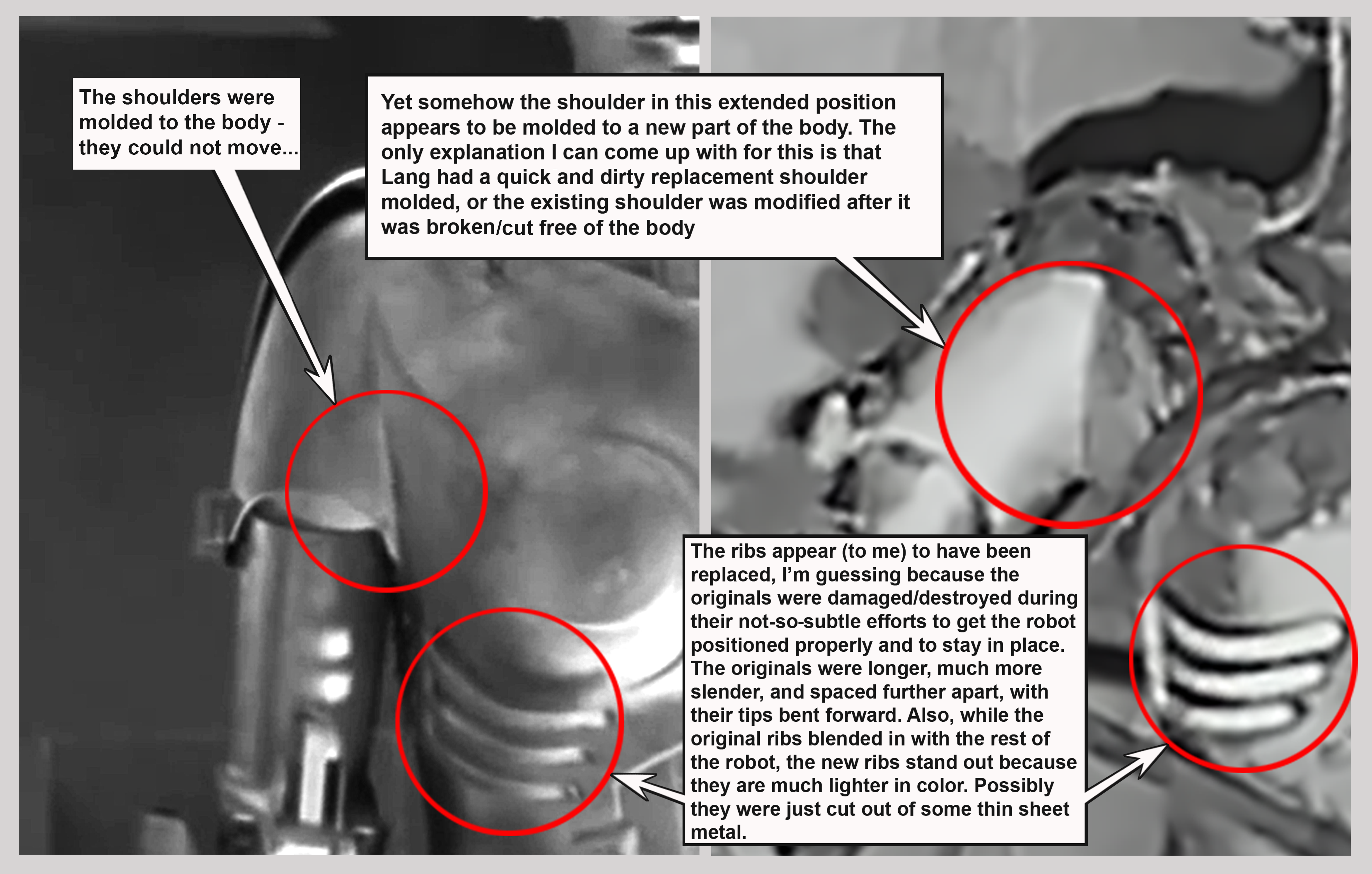 The shoulders were molded to the body - they could not move...

Yet somehow the shoulder in this extended position appears to be molded to a new part of the body. The only explanation I can come up with for this is that Lang had a quick and dirty replacement shoulder molded, or the existing shoulder was modified after it was broken/cut free of the body

The ribs appear (to me) to have been replaced, I'm guessing because the originals were damaged/destroyed during their not-so-subtle efforts to get the robot positioned properly and to stay in place. The originals were longer, much more slender, and spaced further apart, with their tips bent forward. Also, while the original ribs blended in with the rest of the robot, the new ribs stand out because they are much lighter in color. Possibly they were just cut out of some thin sheet metal.