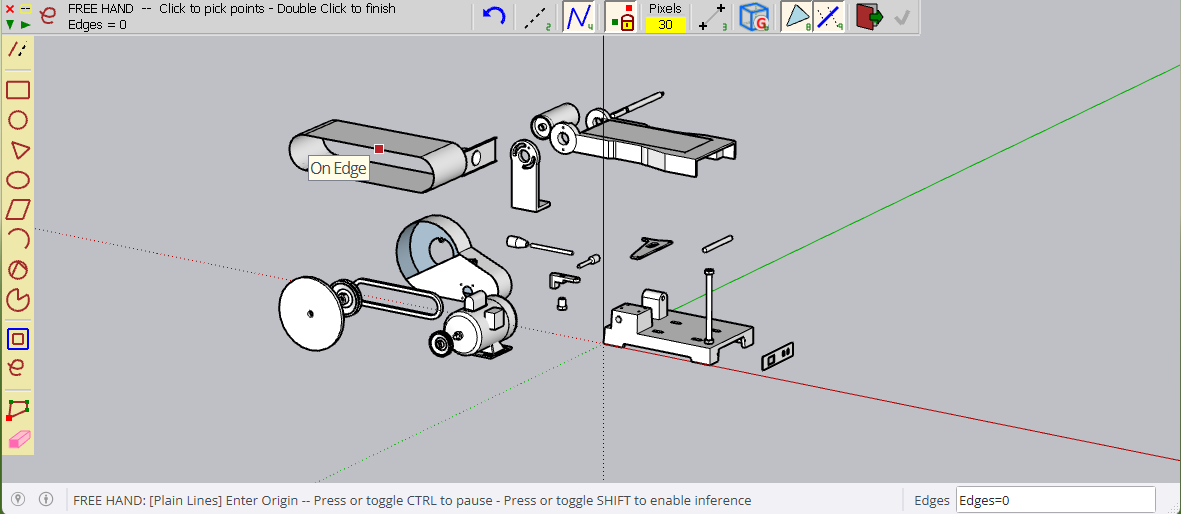 FREE HAND -- Click to pick points - Double Click to finish
Edges = 0

Pixels
30

On Edge

FREE HAND: [Plain Lines] Enter Origin -- Press or toggle CTRL to pause - Press or toggle SHIFT to enable inference

Edges
Edges=0